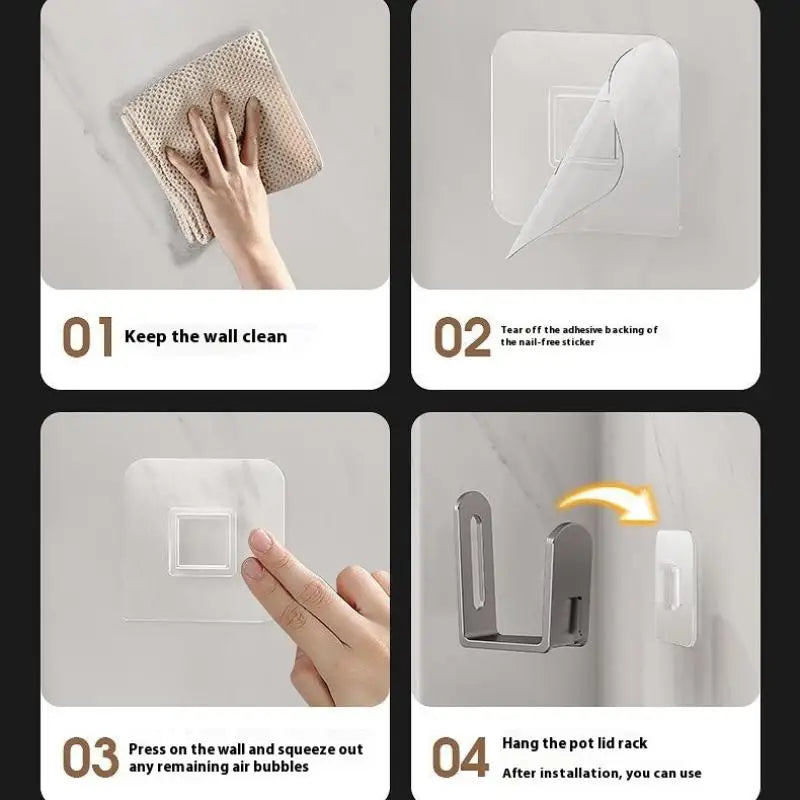 01 Keep the wall clean

02 Tear off the adhesive backing of the nail-free sticker

03 Press on the wall and squeeze out any remaining air bubbles

04 Hang the pot lid rack

After installation, you can use